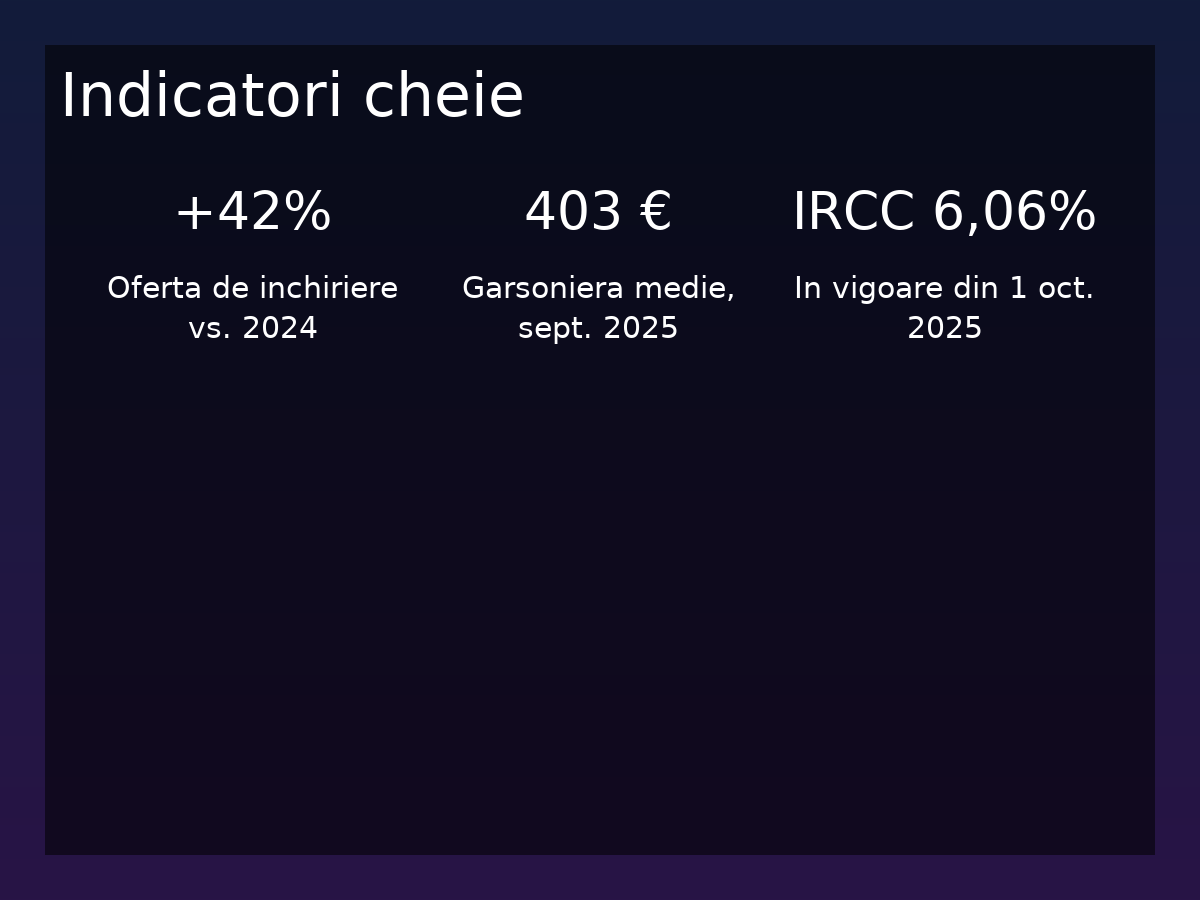 Indicatori cheie

+42%

Oferta de inchiriere vs. 2024

403 €

Garsoniera medie, sept. 2025

IRCC 6,06%

In vigoare din 1 oct. 2025